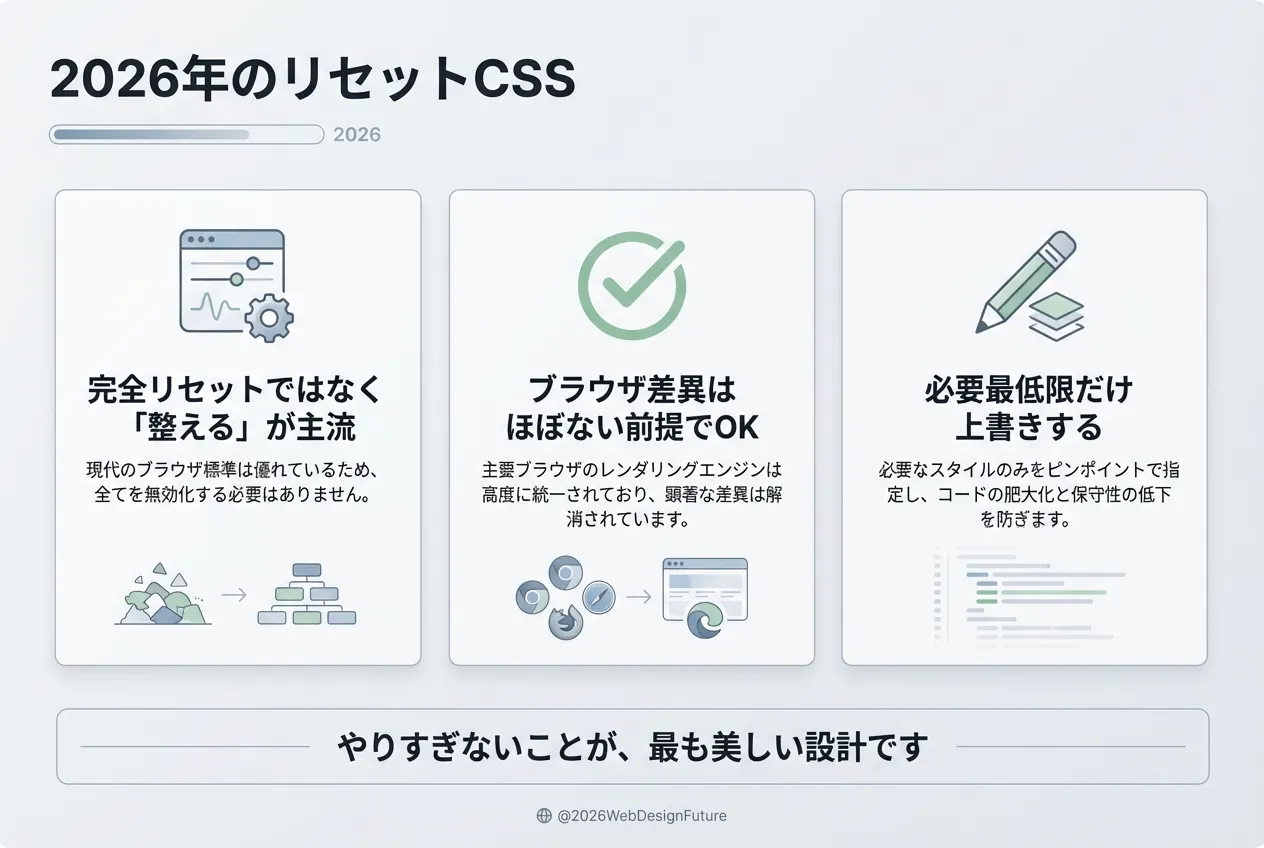 2026年のリセットCSS

2026

完全リセットではなく「整える」が主流

現代のブラウザ標準は優れているため、全てを無効化する必要はありません。

ブラウザ差異はほぼない前提でOK

主要ブラウザのレンダリングエンジンは高度に統一されており、顕著な差異は解消されています。

必要最低限だけ上書きする

必要なスタイルのみをピンポイントで指定し、コードの肥大化と保守性の低下を防ぎます。

やりすぎないことが、最も美しい設計です

@2026WebDesignFuture